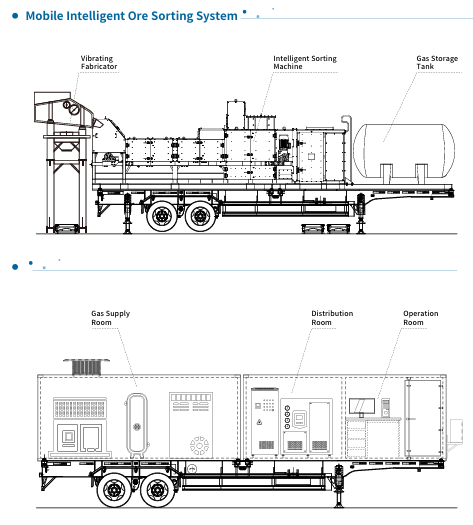 Mobile Intelligent Ore Sorting System

Vibrating Fabricator

Intelligent Sorting Machine

Gas Storage Tank

Gas Supply Room

Distribution Room

Operation Room